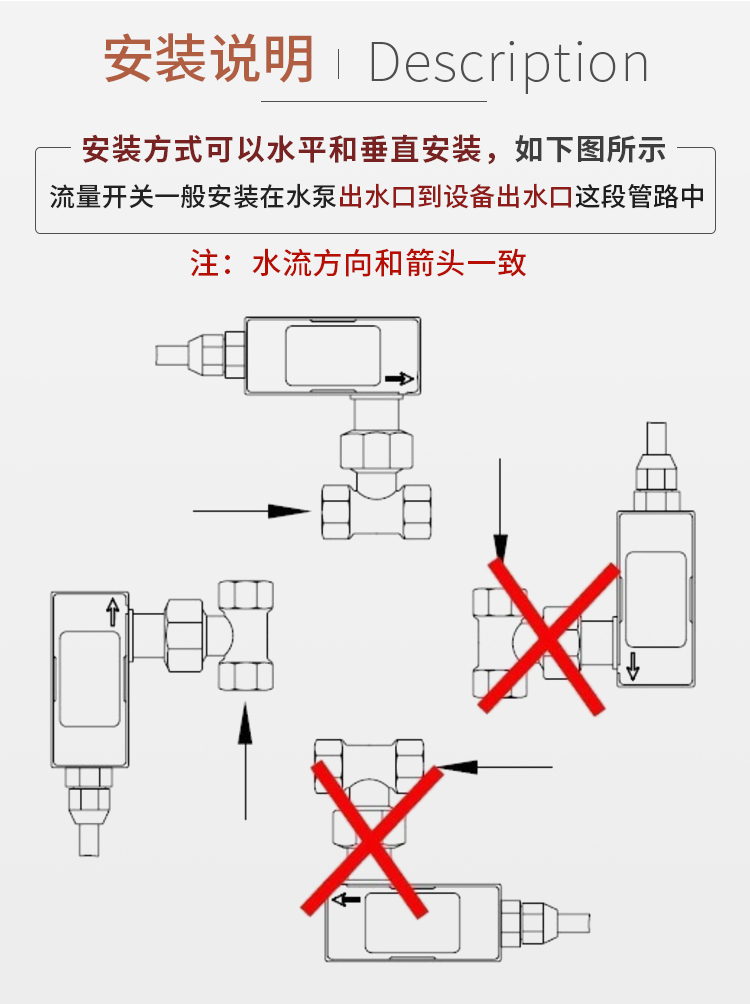 安装说明 | Description

安装方式可以水平和垂直安装，如下图所示
流量开关一般安装在水泵出水口到设备出水口这段管路中

注：水流方向和箭头一致